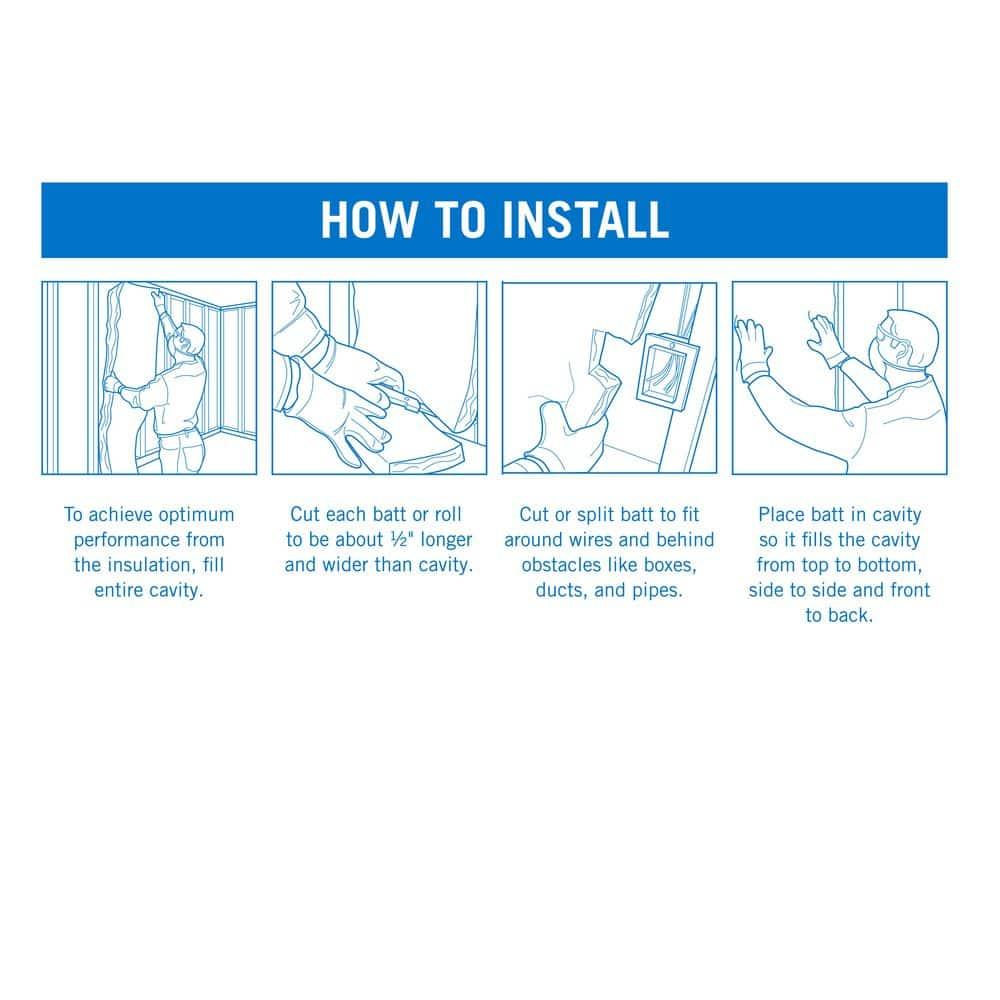 HOW TO INSTALL

To achieve optimum performance from the insulation, fill entire cavity.

Cut each batt or roll to be about ½" longer and wider than cavity.

Cut or split batt to fit around wires and behind obstacles like boxes, ducts, and pipes.

Place batt in cavity so it fills the cavity from top to bottom, side to side and front to back.