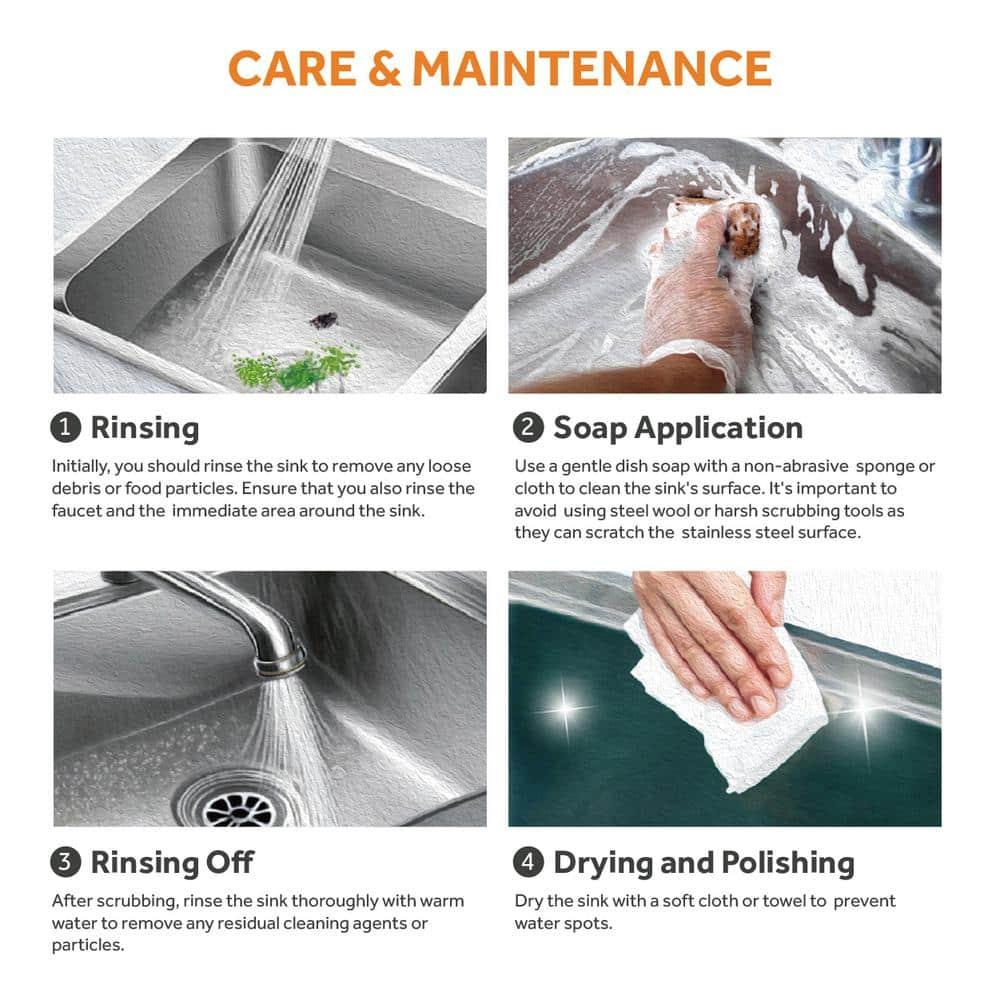 CARE & MAINTENANCE

1 Rinsing

Initially, you should rinse the sink to remove any loose debris or food particles. Ensure that you also rinse the faucet and the immediate area around the sink.

2 Soap Application

Use a gentle dish soap with a non-abrasive sponge or cloth to clean the sink's surface. It's important to avoid using steel wool or harsh scrubbing tools as they can scratch the stainless steel surface.

3 Rinsing Off

After scrubbing, rinse the sink thoroughly with warm water to remove any residual cleaning agents or particles.

4 Drying and Polishing

Dry the sink with a soft cloth or towel to prevent water spots.