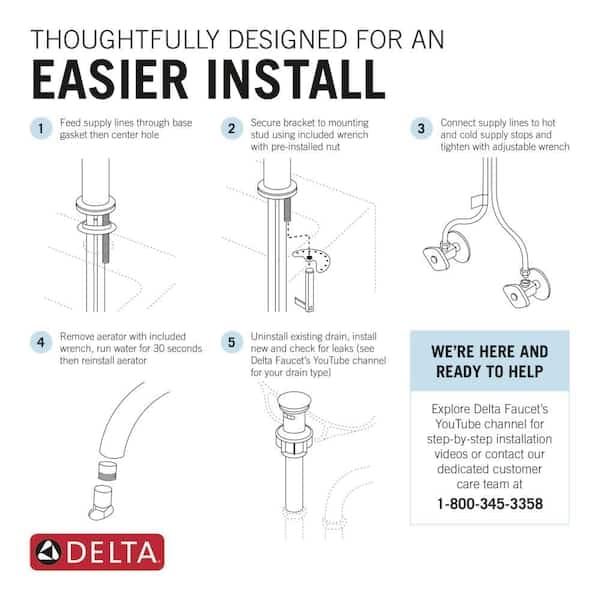 THOUGHTFULLY DESIGNED FOR AN
EASIER INSTALL

1 Feed supply lines through base gasket then center hole

2 Secure bracket to mounting stud using included wrench with pre-installed nut

3 Connect supply lines to hot and cold supply stops and tighten with adjustable wrench

4 Remove aerator with included wrench, run water for 30 seconds then reinstall aerator

5 Uninstall existing drain, install new and check for leaks (see Delta Faucet's YouTube channel for your drain type)

WE'RE HERE AND READY TO HELP

Explore Delta Faucet's YouTube channel for step-by-step installation videos or contact our dedicated customer care team at

1-800-345-3358

DELTA