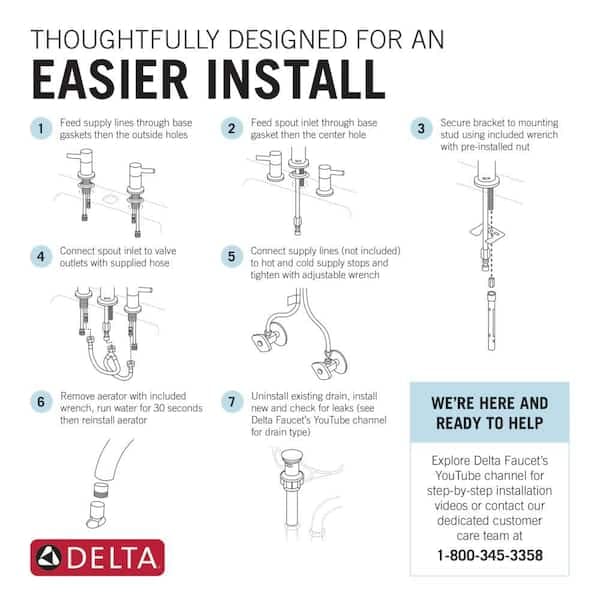 THOUGHTFULLY DESIGNED FOR AN
EASIER INSTALL

1 Feed supply lines through base gaskets then the outside holes

2 Feed spout inlet through base gasket then the center hole

3 Secure bracket to mounting stud using included wrench with pre-installed nut

4 Connect spout inlet to valve outlets with supplied hose

5 Connect supply lines (not included) to hot and cold supply stops and tighten with adjustable wrench

6 Remove aerator with included wrench, run water for 30 seconds then reinstall aerator

7 Uninstall existing drain, install new and check for leaks (see Delta Faucet's YouTube channel for drain type)

WE'RE HERE AND READY TO HELP

Explore Delta Faucet's YouTube channel for step-by-step installation videos or contact our dedicated customer care team at

1-800-345-3358

DELTA