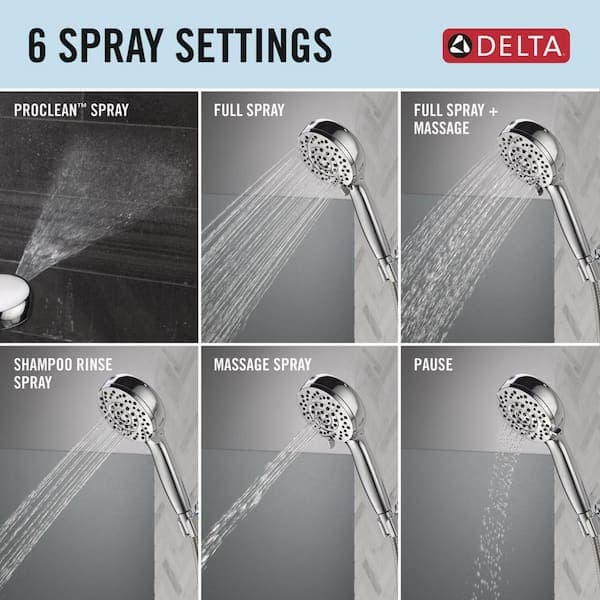 6 SPRAY SETTINGS

DELTA

PROCLEAN™ SPRAY

FULL SPRAY

FULL SPRAY + MASSAGE

SHAMPOO RINSE SPRAY

MASSAGE SPRAY

PAUSE