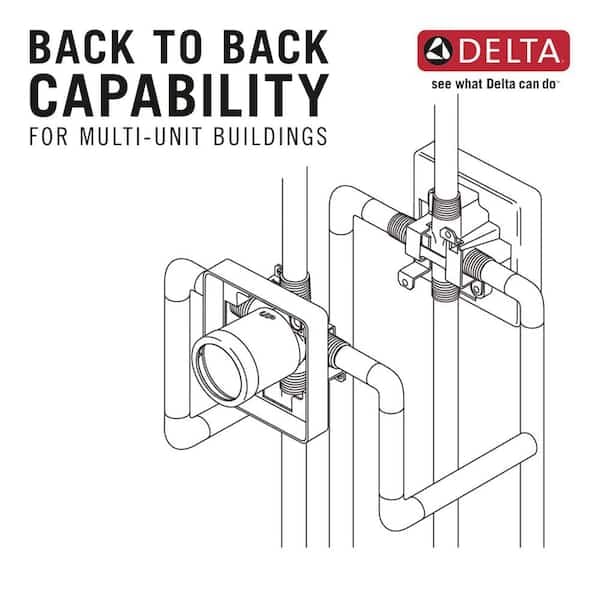 BACK TO BACK
CAPABILITY
FOR MULTI-UNIT BUILDINGS

DELTA
see what Delta can do™