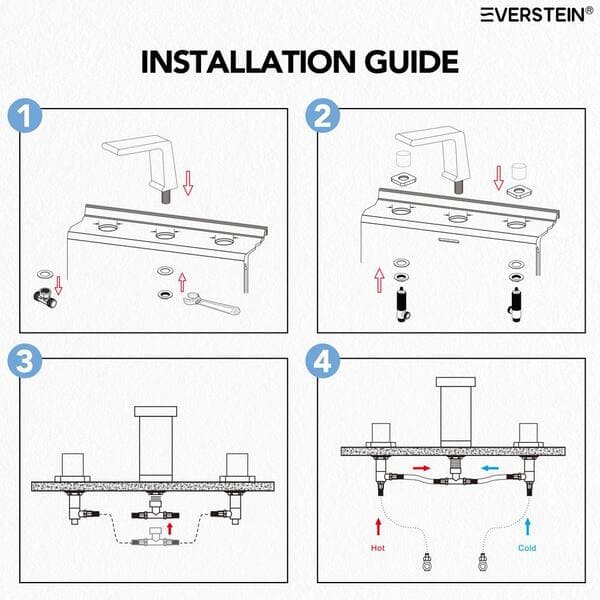 EVERSTEIN®

INSTALLATION GUIDE

1

2

3

4

Hot

Cold