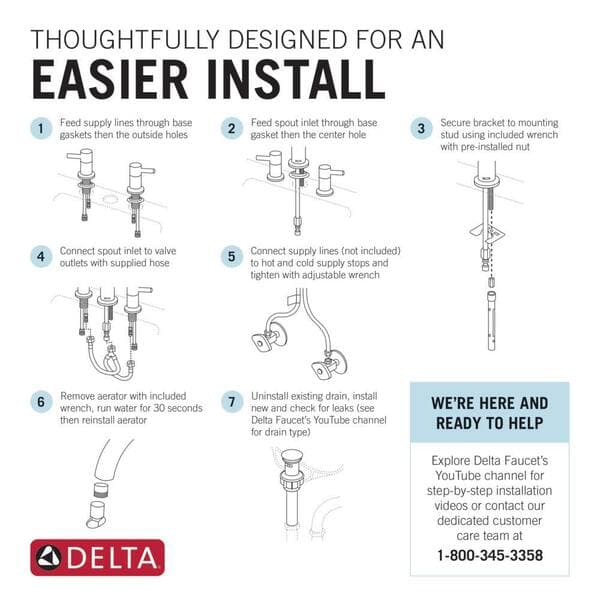 THOUGHTFULLY DESIGNED FOR AN
EASIER INSTALL

1 Feed supply lines through base gaskets then the outside holes

2 Feed spout inlet through base gasket then the center hole

3 Secure bracket to mounting stud using included wrench with pre-installed nut

4 Connect spout inlet to valve outlets with supplied hose

5 Connect supply lines (not included) to hot and cold supply stops and tighten with adjustable wrench

6 Remove aerator with included wrench, run water for 30 seconds then reinstall aerator

7 Uninstall existing drain, install new and check for leaks (see Delta Faucet's YouTube channel for drain type)

WE'RE HERE AND READY TO HELP

Explore Delta Faucet's YouTube channel for step-by-step installation videos or contact our dedicated customer care team at

1-800-345-3358

DELTA