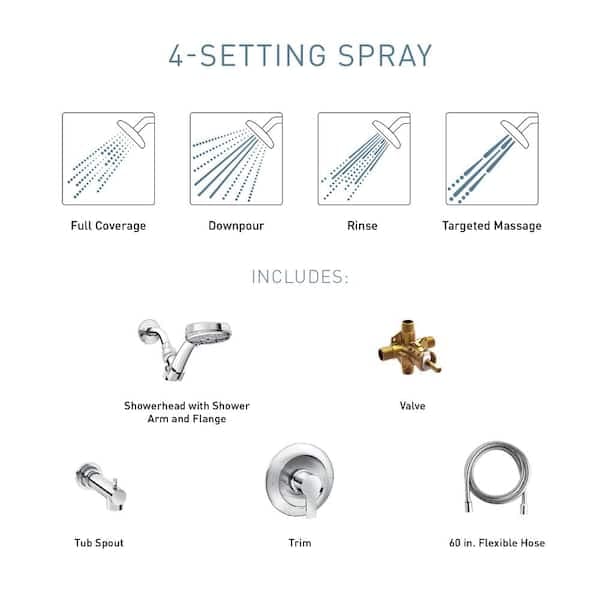 4-SETTING SPRAY

Full Coverage

Downpour

Rinse

Targeted Massage

INCLUDES:

Showerhead with Shower Arm and Flange

Valve

Tub Spout

Trim

60 in. Flexible Hose