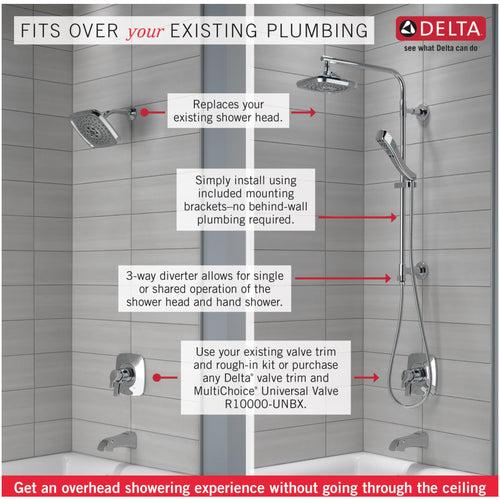 FITS OVER your EXISTING PLUMBING

DELTA
see what Delta can do

Replaces your existing shower head.

Simply install using included mounting brackets–no behind-wall plumbing required.

3-way diverter allows for single or shared operation of the shower head and hand shower.

Use your existing valve trim and rough-in kit or purchase any Delta® valve trim and MultiChoice® Universal Valve R10000-UNBX.

Get an overhead showering experience without going through the ceiling